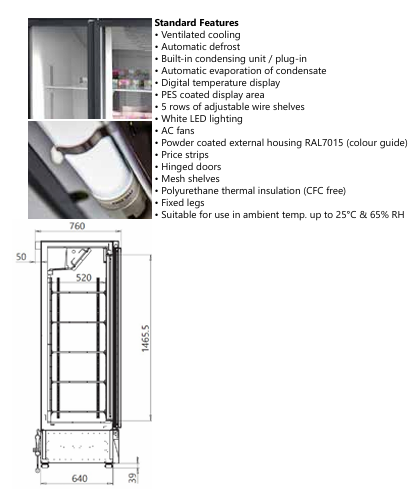 Standard Features
• Ventilated cooling
• Automatic defrost
• Built-in condensing unit / plug-in
• Automatic evaporation of condensate
• Digital temperature display
• PES coated display area
• 5 rows of adjustable wire shelves
• White LED lighting
• AC fans
• Powder coated external housing RAL7015 (colour guide)
• Price strips
• Hinged doors
• Mesh shelves
• Polyurethane thermal insulation (CFC free)
• Fixed legs
• Suitable for use in ambient temp. up to 25°C & 65% RH

760
50
520
1465.5
640
39